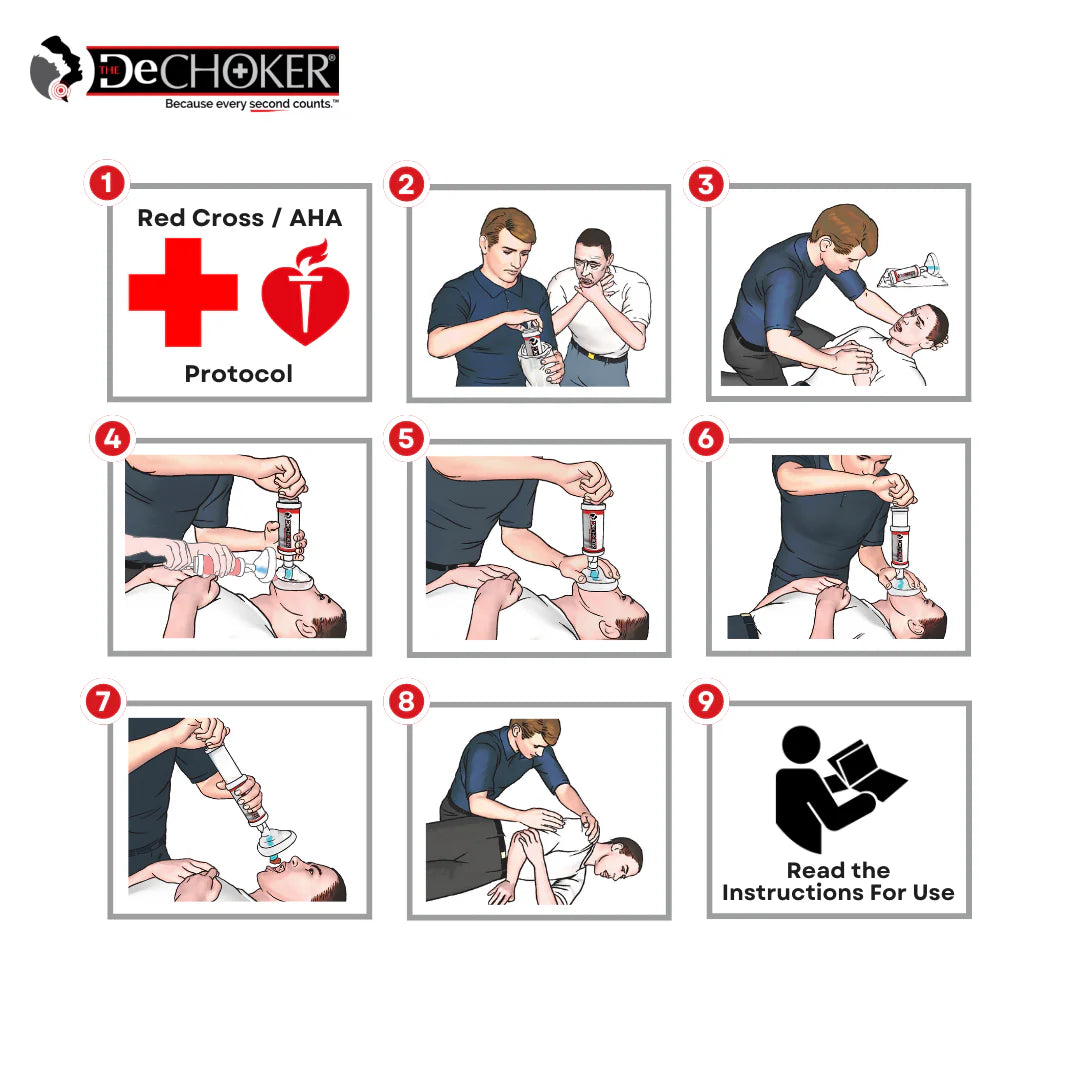 THE DeCHOKER®
Because every second counts.™

1
Red Cross / AHA
Protocol

2

3

4

5

6

7

8

9
Read the Instructions For Use